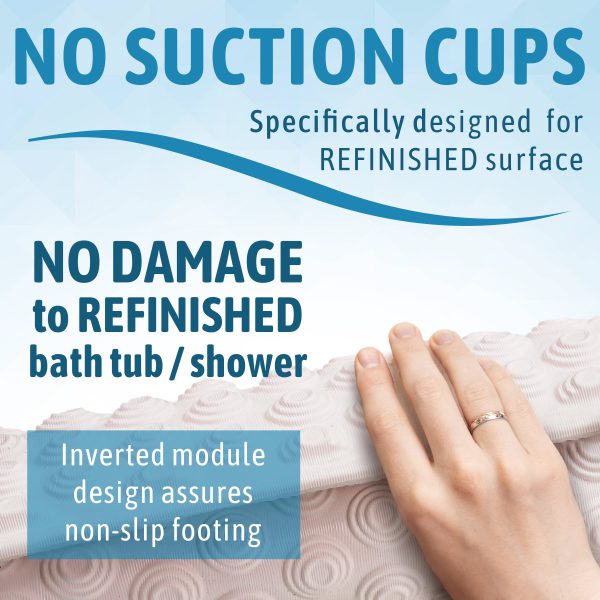 NO SUCTION CUPS

Specifically designed for REFINISHED surface

NO DAMAGE to REFINISHED bath tub / shower

Inverted module design assures non-slip footing